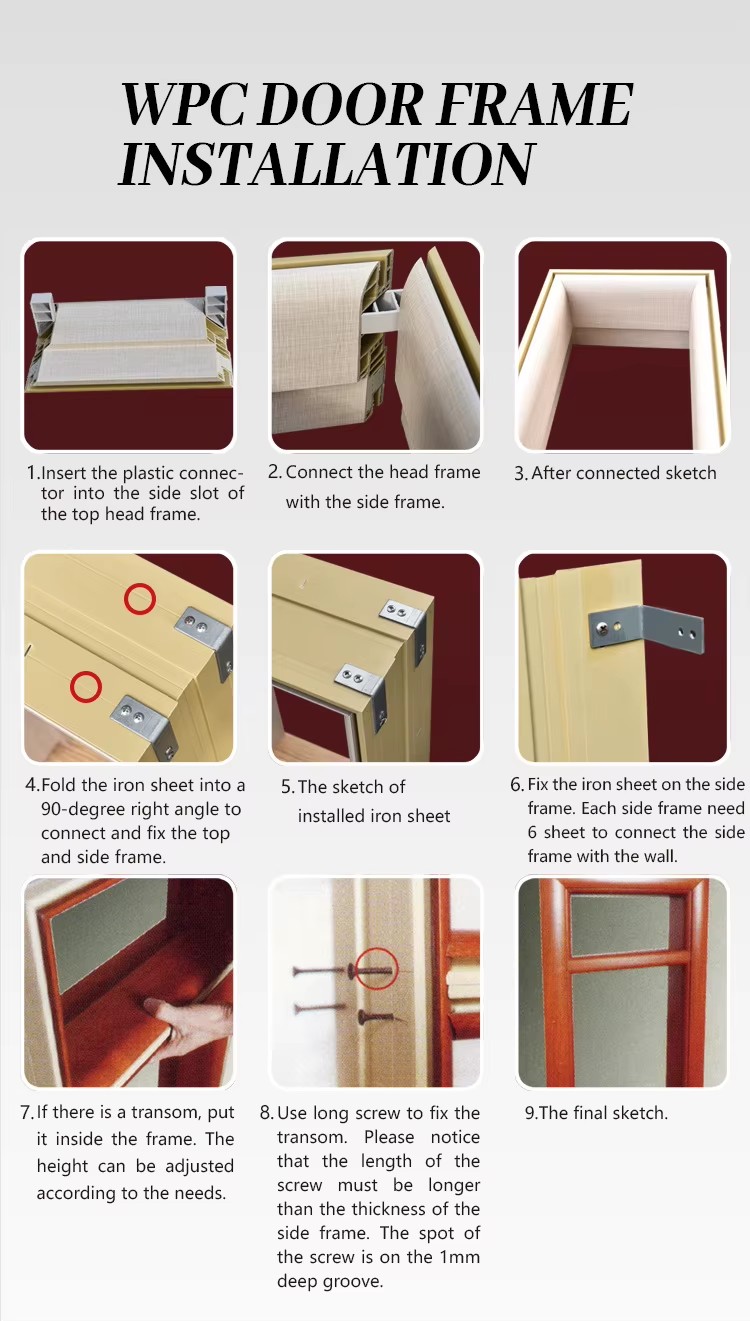 WPC DOOR FRAME INSTALLATION

1.Insert the plastic connector into the side slot of the top head frame.

2. Connect the head frame with the side frame.

3. After connected sketch

4.Fold the iron sheet into a 90-degree right angle to connect and fix the top and side frame.

5. The sketch of installed iron sheet

6. Fix the iron sheet on the side frame. Each side frame need 6 sheet to connect the side frame with the wall.

7. If there is a transom, put it inside the frame. The height can be adjusted according to the needs.

8. Use long screw to fix the transom. Please notice that the length of the screw must be longer than the thickness of the side frame. The spot of the screw is on the 1mm deep groove.

9.The final sketch.